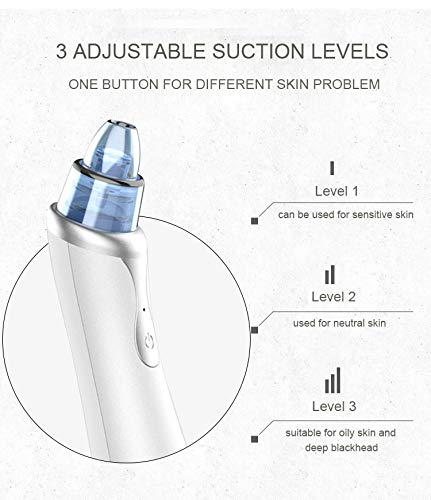 3 ADJUSTABLE SUCTION LEVELS

ONE BUTTON FOR DIFFERENT SKIN PROBLEM

Level 1

can be used for sensitive skin

Level 2

used for neutral skin

Level 3

suitable for oily skin and deep blackhead