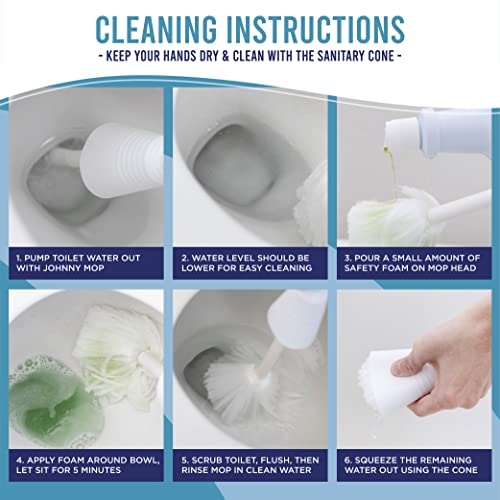 CLEANING INSTRUCTIONS
- KEEP YOUR HANDS DRY & CLEAN WITH THE SANITARY CONE -

1. PUMP TOILET WATER OUT WITH JOHNNY MOP

2. WATER LEVEL SHOULD BE LOWER FOR EASY CLEANING

3. POUR A SMALL AMOUNT OF SAFETY FOAM ON MOP HEAD

4. APPLY FOAM AROUND BOWL, LET SIT FOR 5 MINUTES

5. SCRUB TOILET, FLUSH, THEN RINSE MOP IN CLEAN WATER

6. SQUEEZE THE REMAINING WATER OUT USING THE CONE