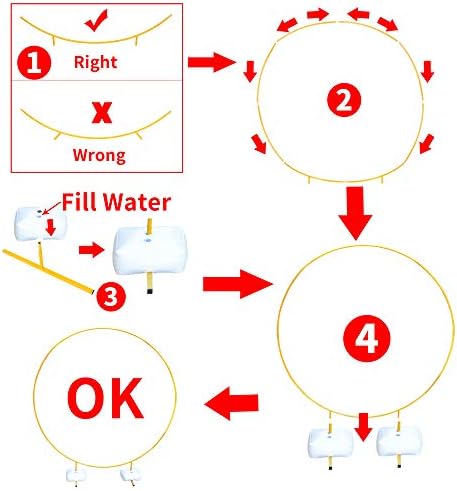 1 Right

X

Wrong

2

Fill Water

3

4

OK