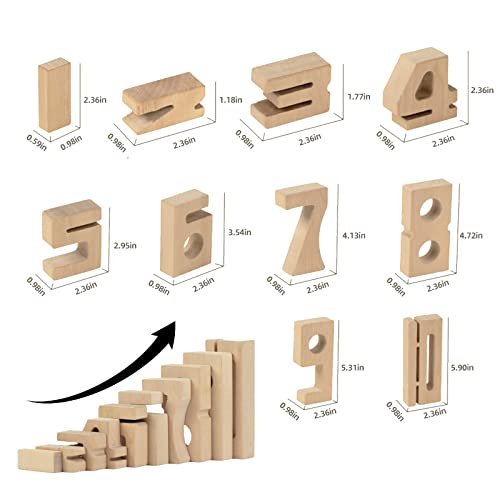 2.36in
0.59in 0.98in

1.18in
0.98in 2.36in

1.77in
0.98in 2.36in

2.36in
0.98in 2.36in

2.95in
0.98in 2.36in

3.54in
0.98in 2.36in

4.13in
0.98in 2.36in

4.72in
0.98in 2.36in

5.31in
0.98in 2.36in

5.90in
0.98in 2.36in