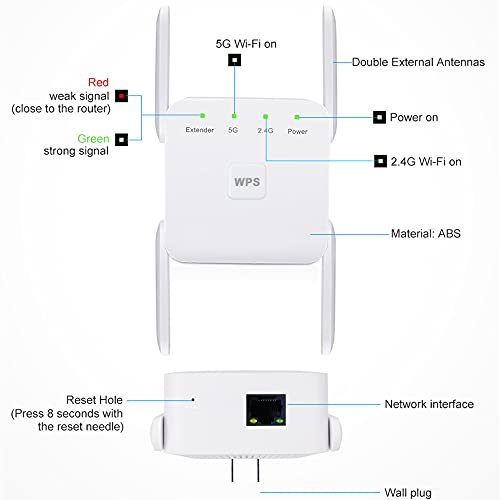 5G Wi-Fi on

Double External Antennas

Red
weak signal
(close to the router)

Green
strong signal

Extender 5G 2.4G Power

Power on

2.4G Wi-Fi on

WPS

Material: ABS

Reset Hole
(Press 8 seconds with the reset needle)

Network interface

Wall plug