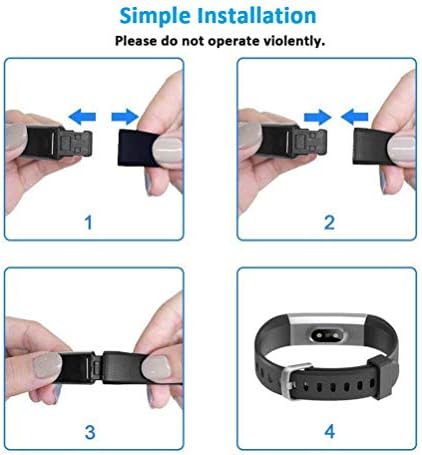 Simple Installation

Please do not operate violently.

1

2

3

4