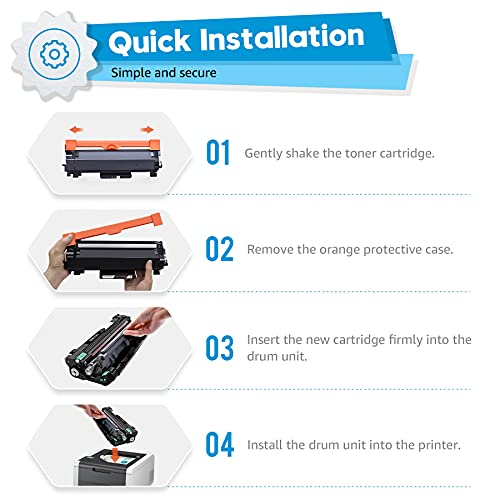 Quick Installation

Simple and secure

01 Gently shake the toner cartridge.

02 Remove the orange protective case.

03 Insert the new cartridge firmly into the drum unit.

04 Install the drum unit into the printer.