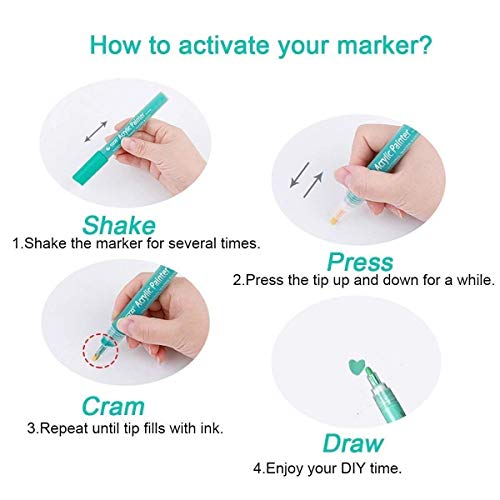 How to activate your marker?

Acrylic Painter

Shake
1.Shake the marker for several times.

Acrylic Painter

Press
2.Press the tip up and down for a while.

Acrylic Painter

Cram
3.Repeat until tip fills with ink.

Draw
4.Enjoy your DIY time.