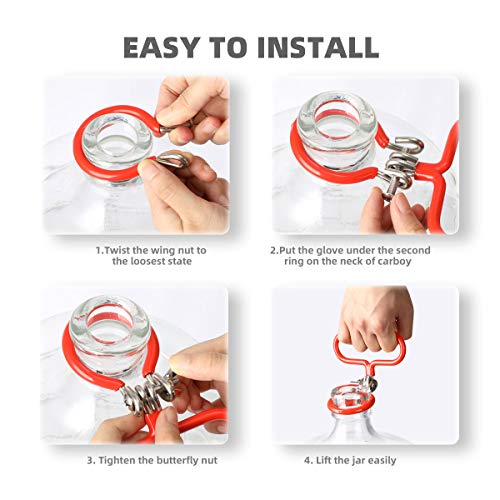 EASY TO INSTALL

1.Twist the wing nut to the loosest state

2.Put the glove under the second ring on the neck of carboy

3. Tighten the butterfly nut

4. Lift the jar easily