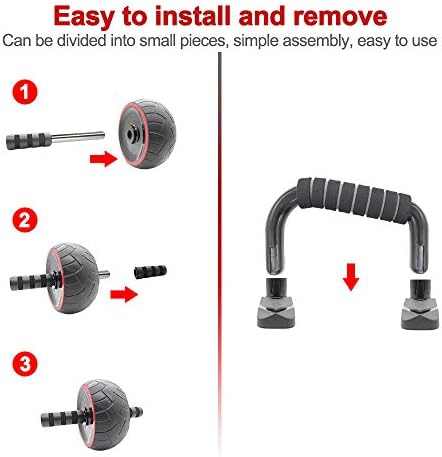 Easy to install and remove
Can be divided into small pieces, simple assembly, easy to use

1

2

3