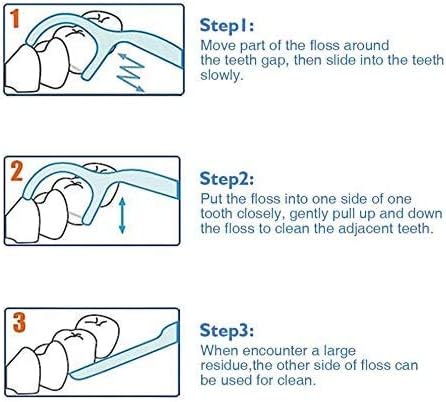 1

Step1:
Move part of the floss around the teeth gap, then slide into the teeth slowly.

2

Step2:
Put the floss into one side of one tooth closely, gently pull up and down the floss to clean the adjacent teeth.

3

Step3:
When encounter a large residue,the other side of floss can be used for clean.