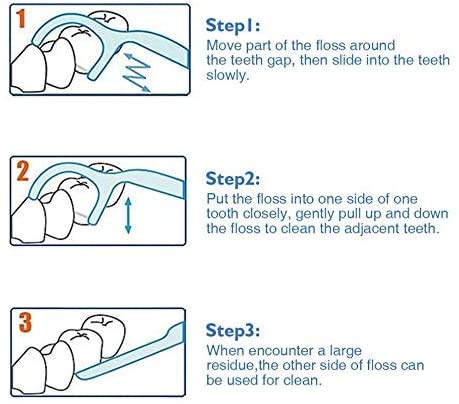 1

Step1:
Move part of the floss around the teeth gap, then slide into the teeth slowly.

2

Step2:
Put the floss into one side of one tooth closely, gently pull up and down the floss to clean the adjacent teeth.

3

Step3:
When encounter a large residue,the other side of floss can be used for clean.