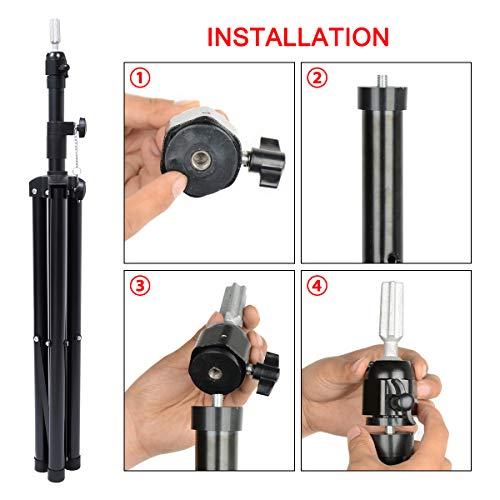 INSTALLATION

①

②

③

④