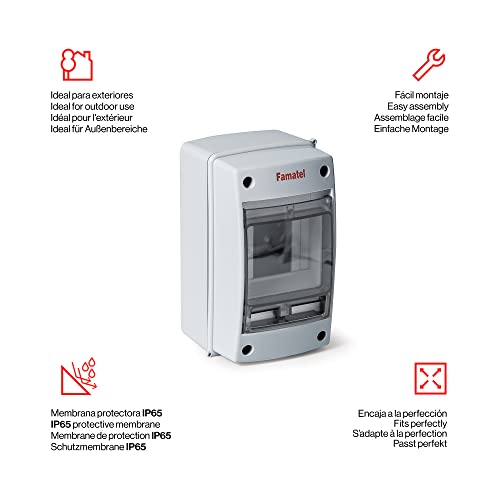 Ideal para exteriores
Ideal for outdoor use
Idéal pour l'extérieur
Ideal für Außenbereiche

Fácil montaje
Easy assembly
Assemblage facile
Einfache Montage

Famatel

Membrana protectora IP65
IP65 protective membrane
Membrane de protection IP65
Schutzmembrane IP65

Encaja a la perfección
Fits perfectly
S'adapte à la perfection
Passt perfekt