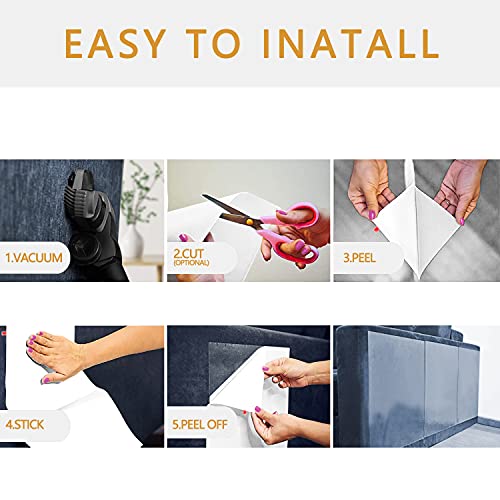 EASY TO INATALL

1.VACUUM

2.CUT
(OPTIONAL)

3.PEEL

4.STICK

5.PEEL OFF