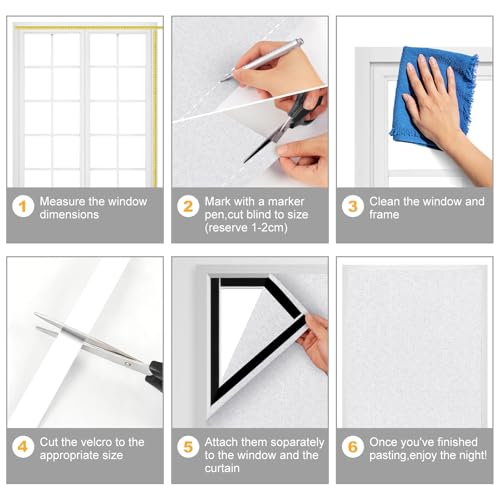 1 Measure the window dimensions

2 Mark with a marker pen,cut blind to size (reserve 1-2cm)

3 Clean the window and frame

4 Cut the velcro to the appropriate size

5 Attach them soparately to the window and the curtain

6 Once you've finished pasting,enjoy the night!