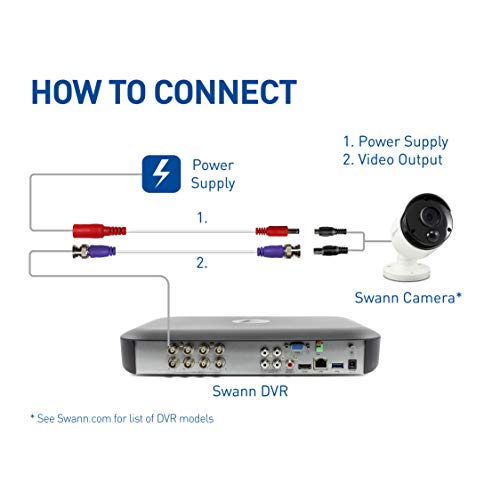 HOW TO CONNECT

1. Power Supply
2. Video Output

Power Supply

1.

2.

Swann Camera*

Swann DVR

* See Swann.com for list of DVR models