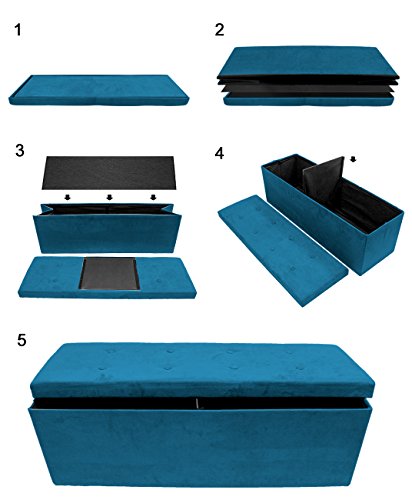 1

2

3

4

5