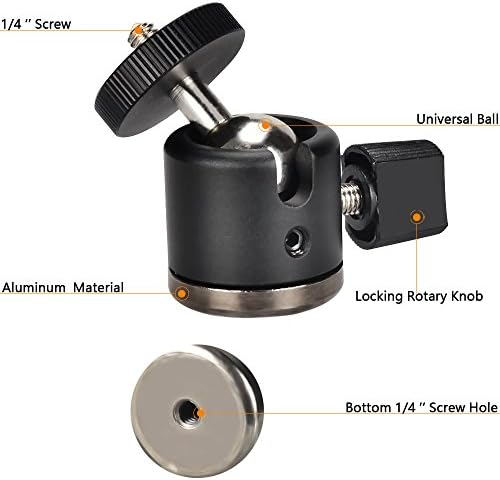 1/4 '' Screw

Universal Ball

Aluminum Material

Locking Rotary Knob

Bottom 1/4 '' Screw Hole