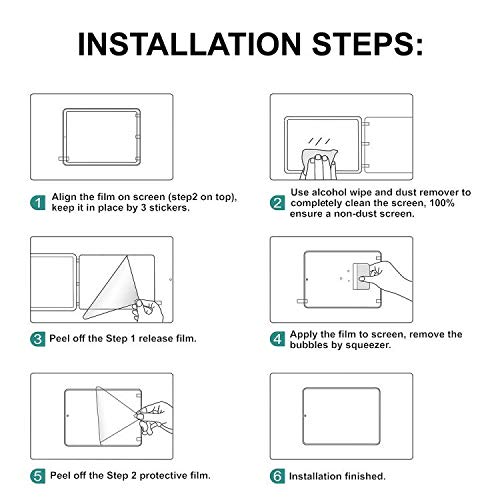 INSTALLATION STEPS:

1 Align the film on screen (step2 on top), keep it in place by 3 stickers.

2 Use alcohol wipe and dust remover to completely clean the screen, 100% ensure a non-dust screen.

3 Peel off the Step 1 release film.

4 Apply the film to screen, remove the bubbles by squeezer.

5 Peel off the Step 2 protective film.

6 Installation finished.