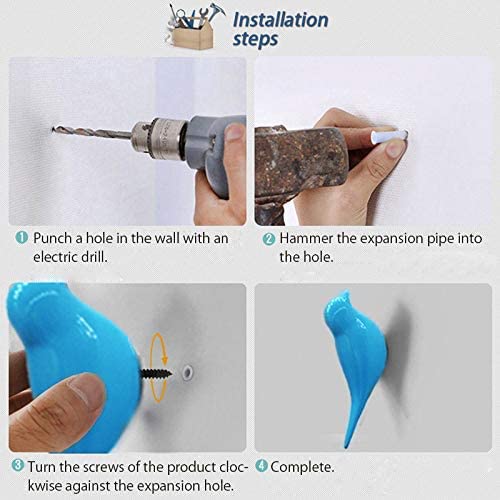 Installation steps

1 Punch a hole in the wall with an electric drill.

2 Hammer the expansion pipe into the hole.

3 Turn the screws of the product clockwise against the expansion hole.

4 Complete.