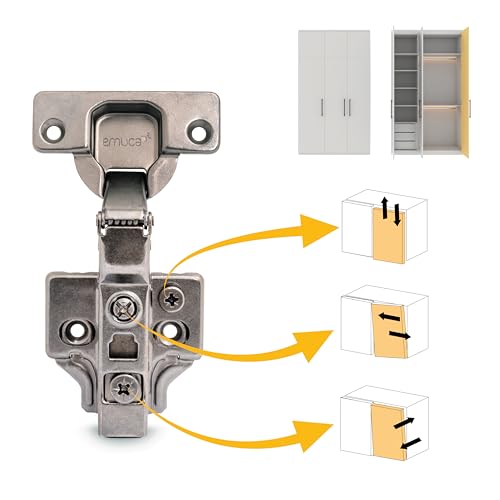 emuca