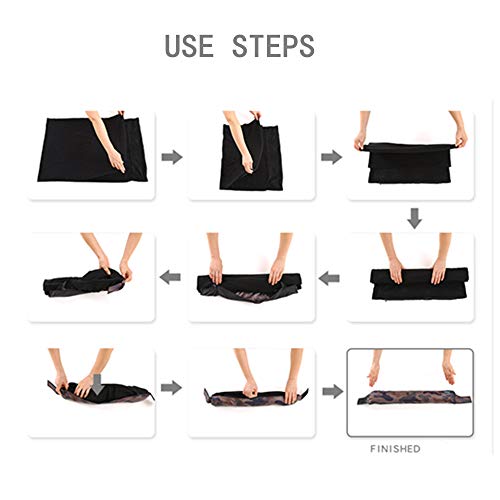 USE STEPS

FINISHED