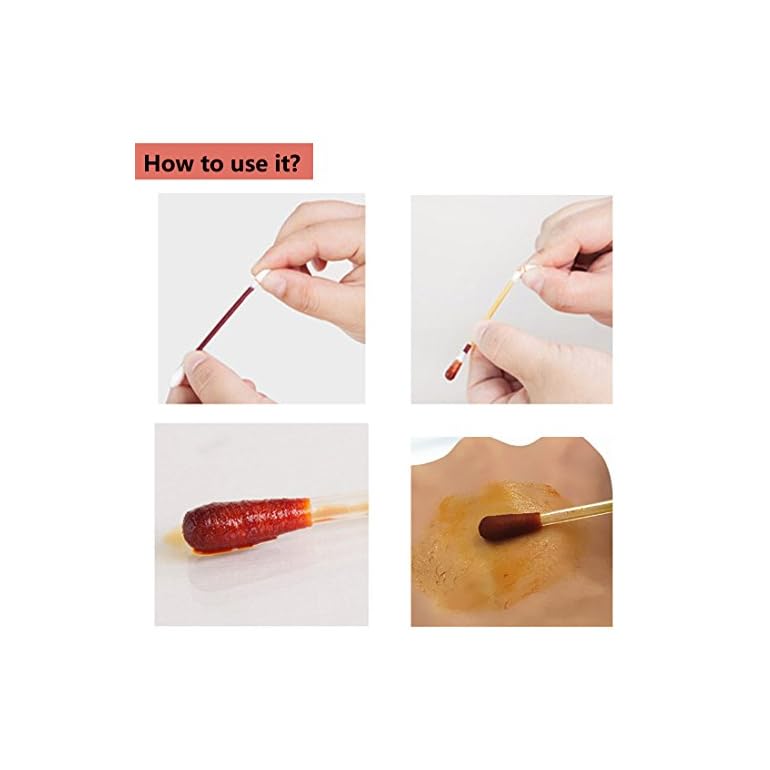 How to use it?