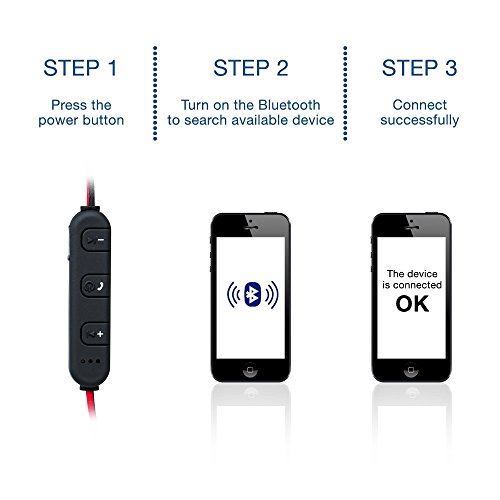 STEP 1

Press the power button

STEP 2

Turn on the Bluetooth to search available device

STEP 3

Connect successfully

The device is connected

OK