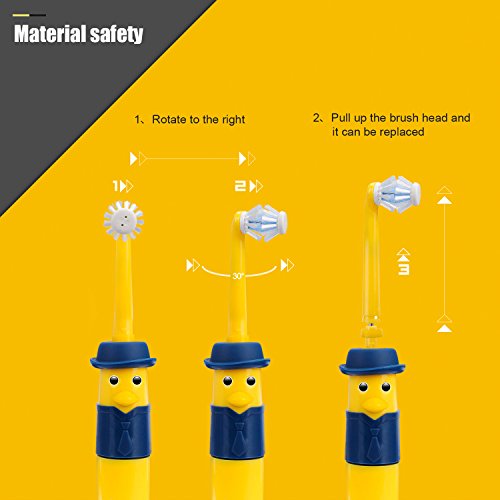 Material safety

1、Rotate to the right

2、Pull up the brush head and it can be replaced

1

2

30°

3