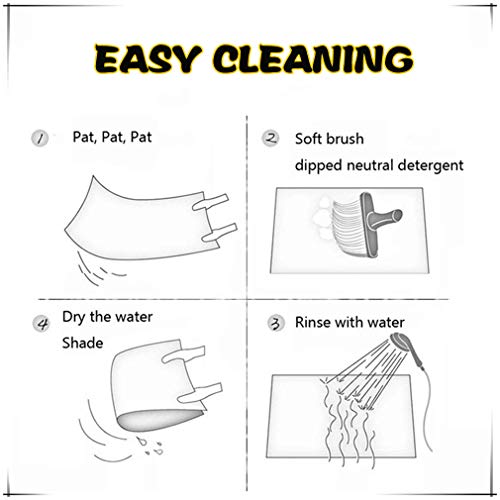 EASY CLEANING

1 Pat, Pat, Pat

2 Soft brush
dipped neutral detergent

4 Dry the water
Shade

3 Rinse with water