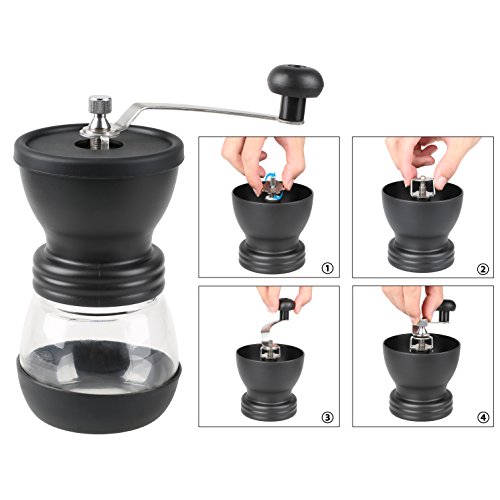 ①
②
③
④