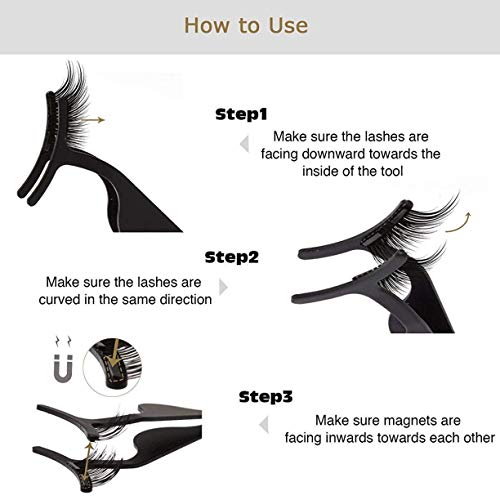 How to Use

Step1

Make sure the lashes are facing downward towards the inside of the tool

Step2

Make sure the lashes are curved in the same direction

Step3

Make sure magnets are facing inwards towards each other