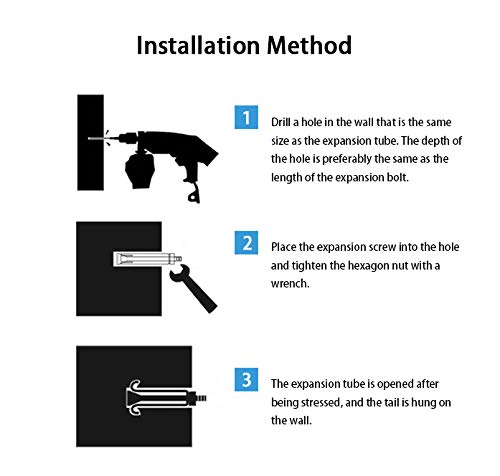 Installation Method

1 Drill a hole in the wall that is the same size as the expansion tube. The depth of the hole is preferably the same as the length of the expansion bolt.

2 Place the expansion screw into the hole and tighten the hexagon nut with a wrench.

3 The expansion tube is opened after being stressed, and the tail is hung on the wall.