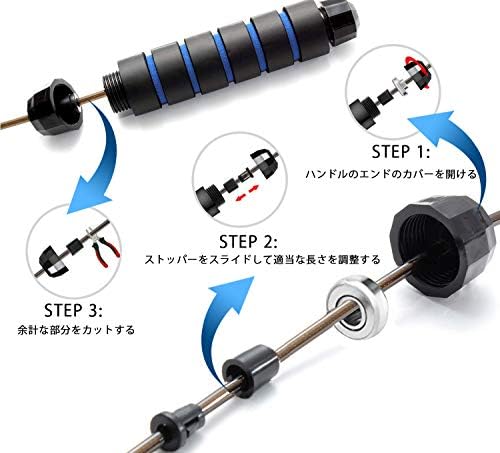 STEP 1:
ハンドルのエンドのカバーを開ける

STEP 2:
ストッパーをスライドして適当な長さを調整する

STEP 3:
余計な部分をカットする