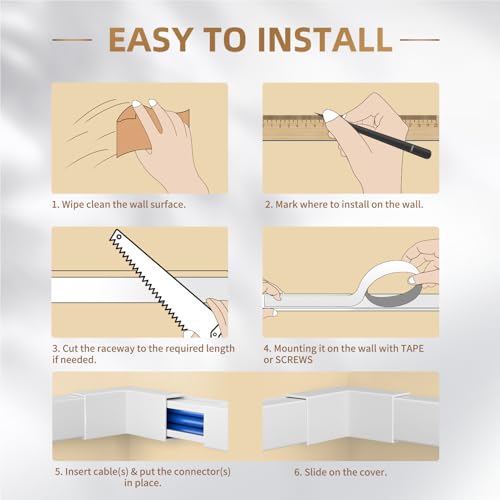 EASY TO INSTALL

1. Wipe clean the wall surface.

2. Mark where to install on the wall.

3. Cut the raceway to the required length if needed.

4. Mounting it on the wall with TAPE or SCREWS

5. Insert cable(s) & put the connector(s) in place.

6. Slide on the cover.