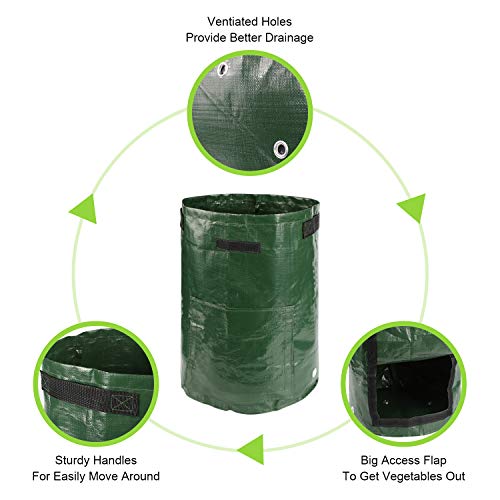 Ventiated Holes
Provide Better Drainage

Sturdy Handles
For Easily Move Around

Big Access Flap
To Get Vegetables Out