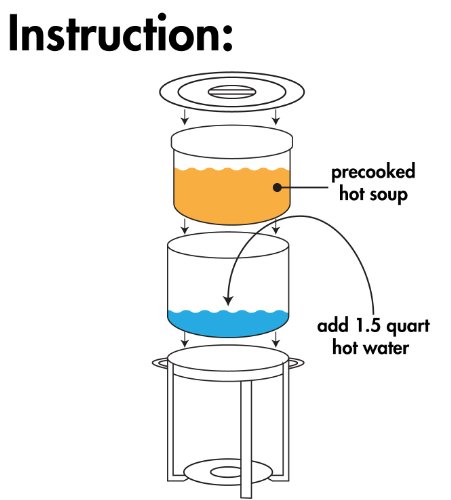 Instruction:

precooked hot soup

add 1.5 quart hot water