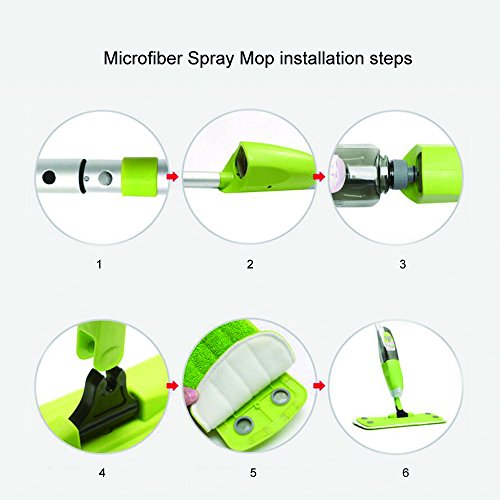 Microfiber Spray Mop installation steps

1

2

3

4

5

6