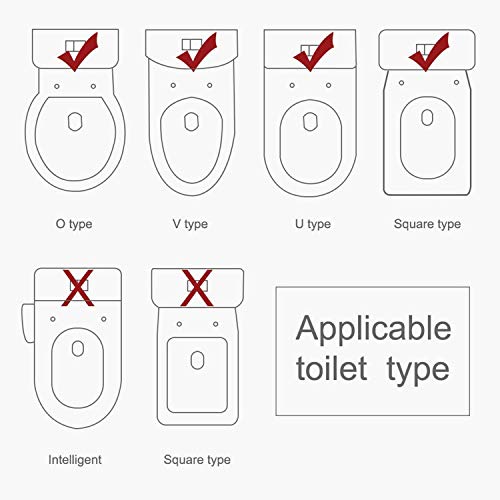 O type

V type

U type

Square type

Intelligent

Square type

Applicable toilet type