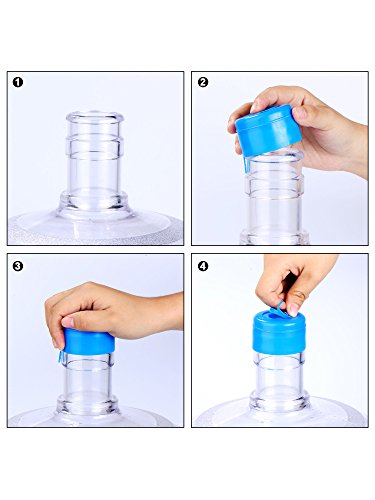 1

2

3

4