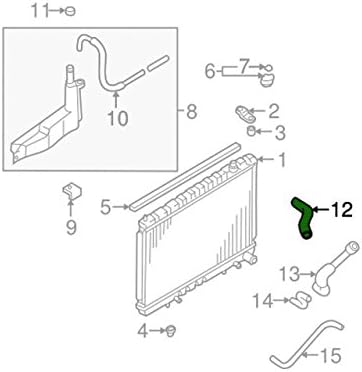 11
10
8
6
7
2
3
1
9
5
12
13
14
4
15