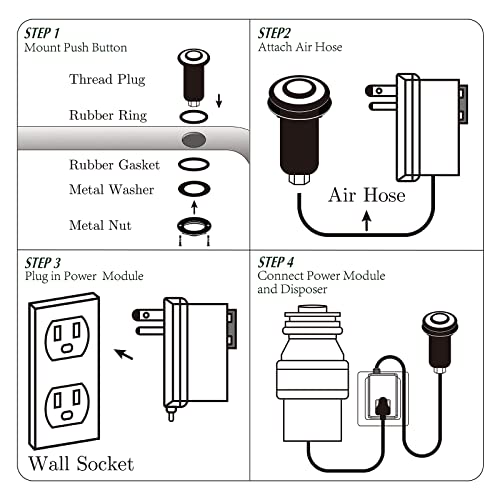 STEP 1
Mount Push Button

Thread Plug
Rubber Ring
Rubber Gasket
Metal Washer
Metal Nut

STEP2
Attach Air Hose

Air Hose

STEP 3
Plug in Power Module

Wall Socket

STEP 4
Connect Power Module and Disposer