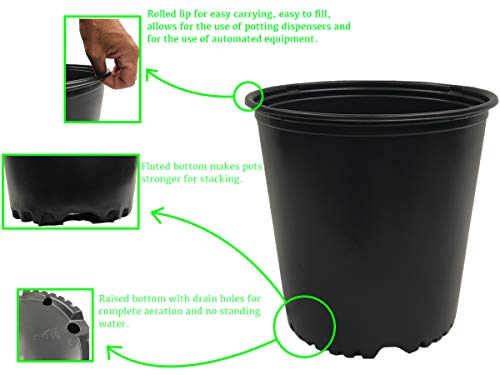 Rolled lip for easy carrying, easy to fill, allows for the use of potting dispensers and for the use of automated equipment.

Fluted bottom makes pots stronger for stacking.

Raised bottom with drain holes for complete aeration and no standing water.