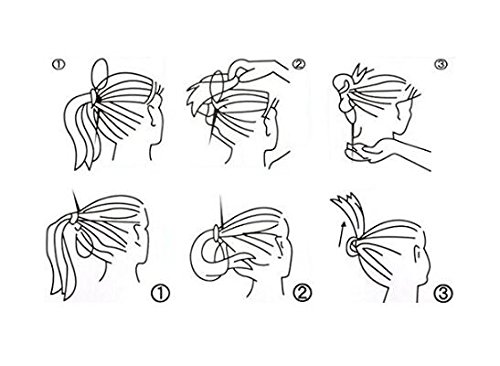 ①
②
③
①
②
③