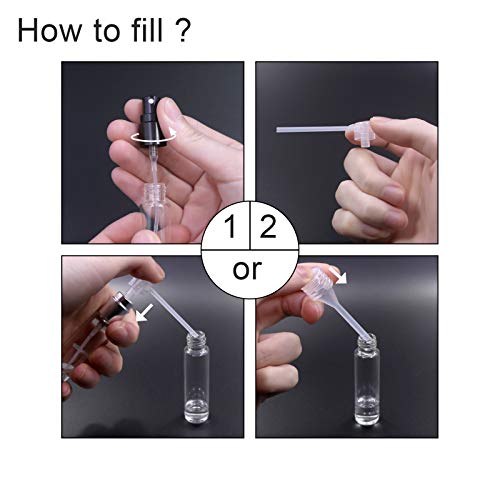 How to fill ?

1 2
or