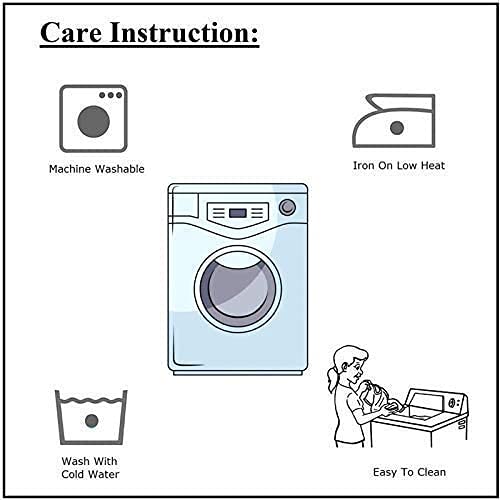 Care Instruction:

Machine Washable

Iron On Low Heat

Wash With Cold Water

Easy To Clean