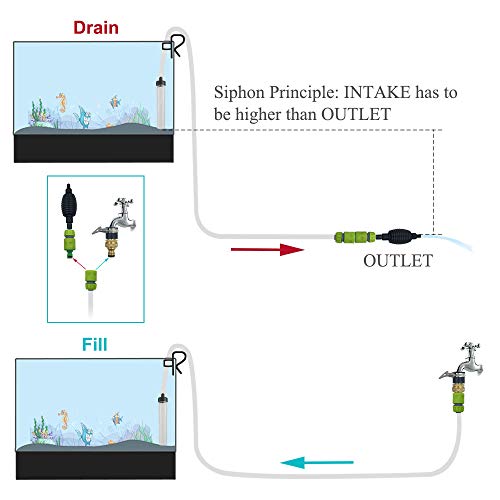 Drain

Siphon Principle: INTAKE has to be higher than OUTLET

OUTLET

Fill