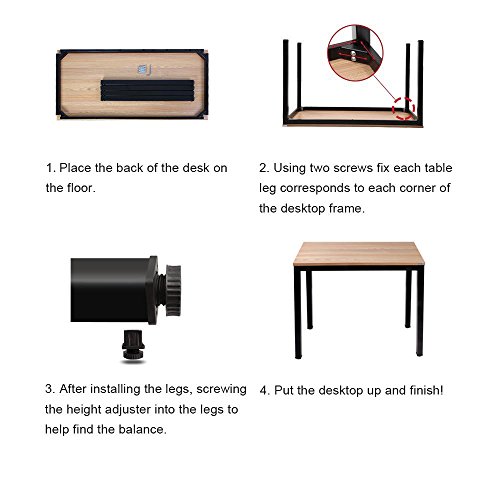 1. Place the back of the desk on the floor.

2. Using two screws fix each table leg corresponds to each corner of the desktop frame.

3. After installing the legs, screwing the height adjuster into the legs to help find the balance.

4. Put the desktop up and finish!