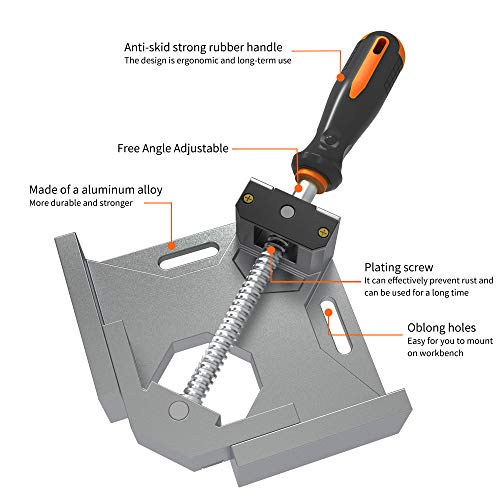 Anti-skid strong rubber handle
The design is ergonomic and long-term use

Free Angle Adjustable

Made of a aluminum alloy
More durable and stronger

Plating screw
It can effectively prevent rust and can be used for a long time

Oblong holes
Easy for you to mount on workbench