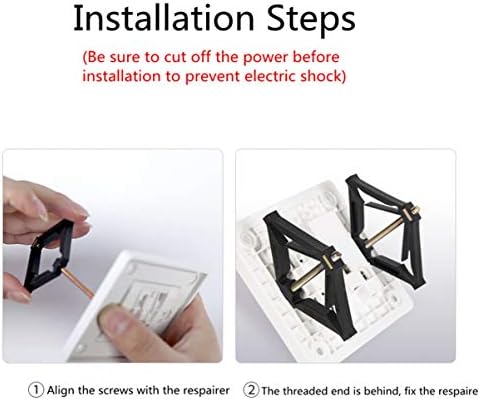 Installation Steps

(Be sure to cut off the power before installation to prevent electric shock)

① Align the screws with the respairer

② The threaded end is behind, fix the respaire