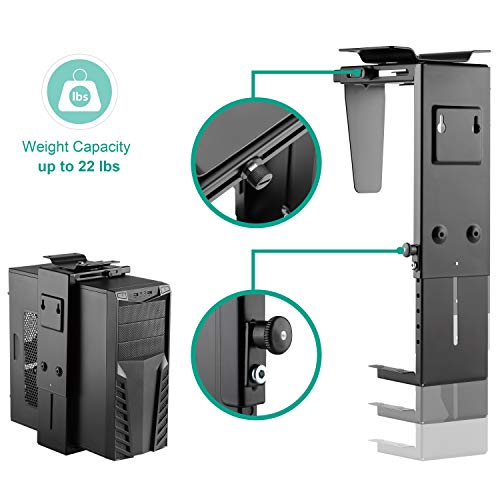 lbs

Weight Capacity
up to 22 lbs