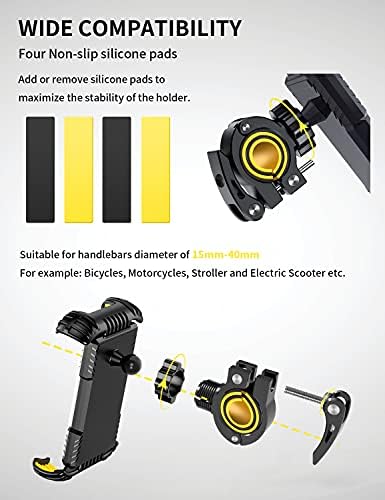 WIDE COMPATIBILITY

Four Non-slip silicone pads

Add or remove silicone pads to maximize the stability of the holder.

Suitable for handlebars diameter of 15mm-40mm
For example: Bicycles, Motorcycles, Stroller and Electric Scooter etc.