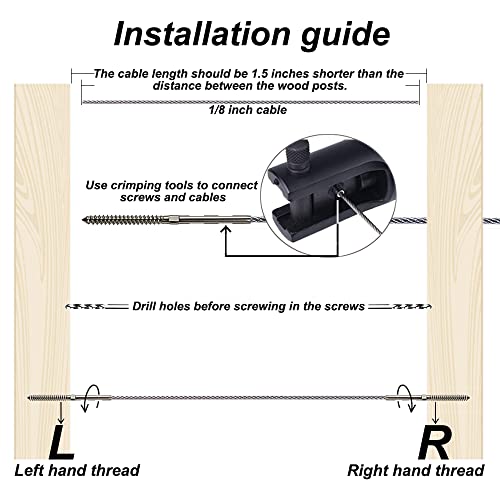 Installation guide

The cable length should be 1.5 inches shorter than the distance between the wood posts.

1/8 inch cable

Use crimping tools to connect screws and cables

Drill holes before screwing in the screws

L
Left hand thread

R
Right hand thread